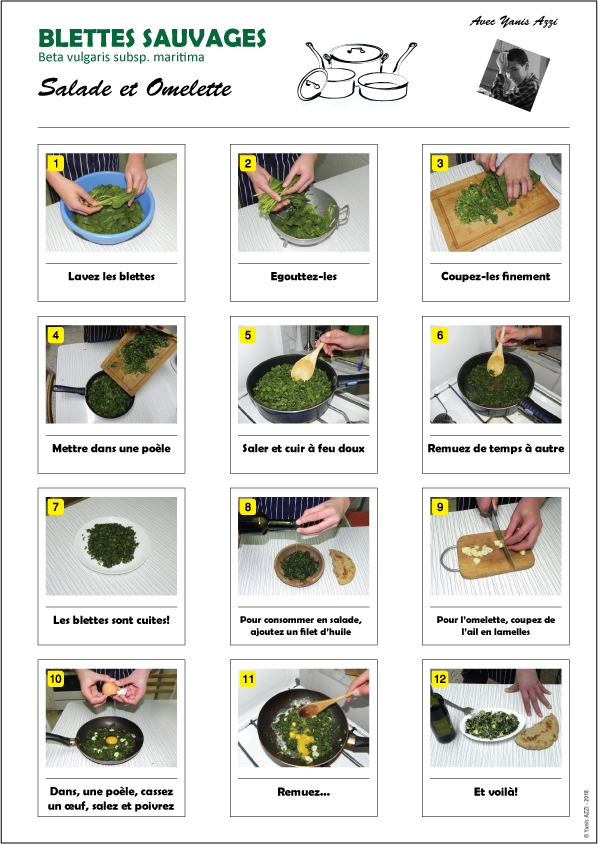 BLETTES SAUVAGES
Beta vulgaris subsp. maritima
Salade et Omelette

Avec Yanis Azzi

1
Lavez les blettes

2
Egouttez-les

3
Coupez-les finement

4
Mettre dans une poèle

5
Saler et cuir à feu doux

6
Remuez de temps à autre

7
Les blettes sont cuites!

8
Pour consommer en salade, ajoutez un filet d'huile

9
Pour l'omelette, coupez de l'ail en lamelles

10
Dans, une poèle, cassez un œuf, salez et poivrez

11
Remuez...

12
Et voilà!

© Yanis AZZI - 2018