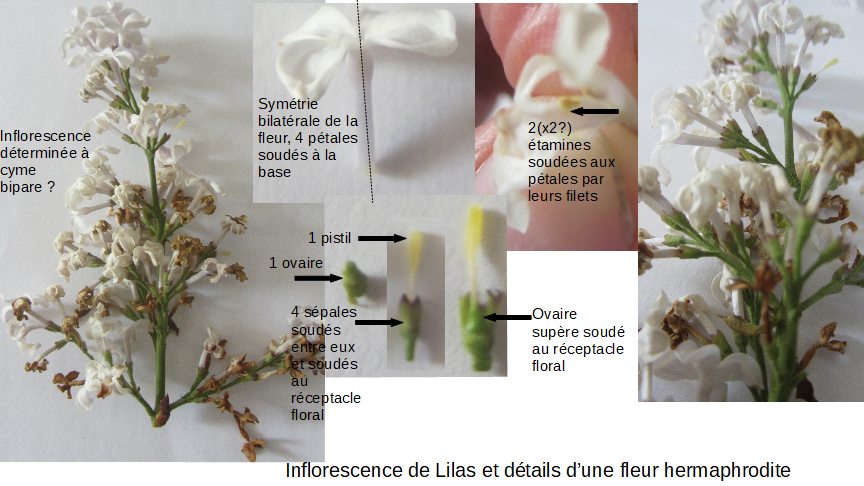 Inflorescence déterminée à cyme bipare ?

Symétrie bilatérale de la fleur, 4 pétales soudés à la base

2(x2?) étamines soudées aux pétales par leurs filets

1 pistil

1 ovaire

4 sépales soudés entre eux et soudés au réceptacle floral

Ovaire supère soudé au réceptacle floral

Inflorescence de Lilas et détails d'une fleur hermaphrodite